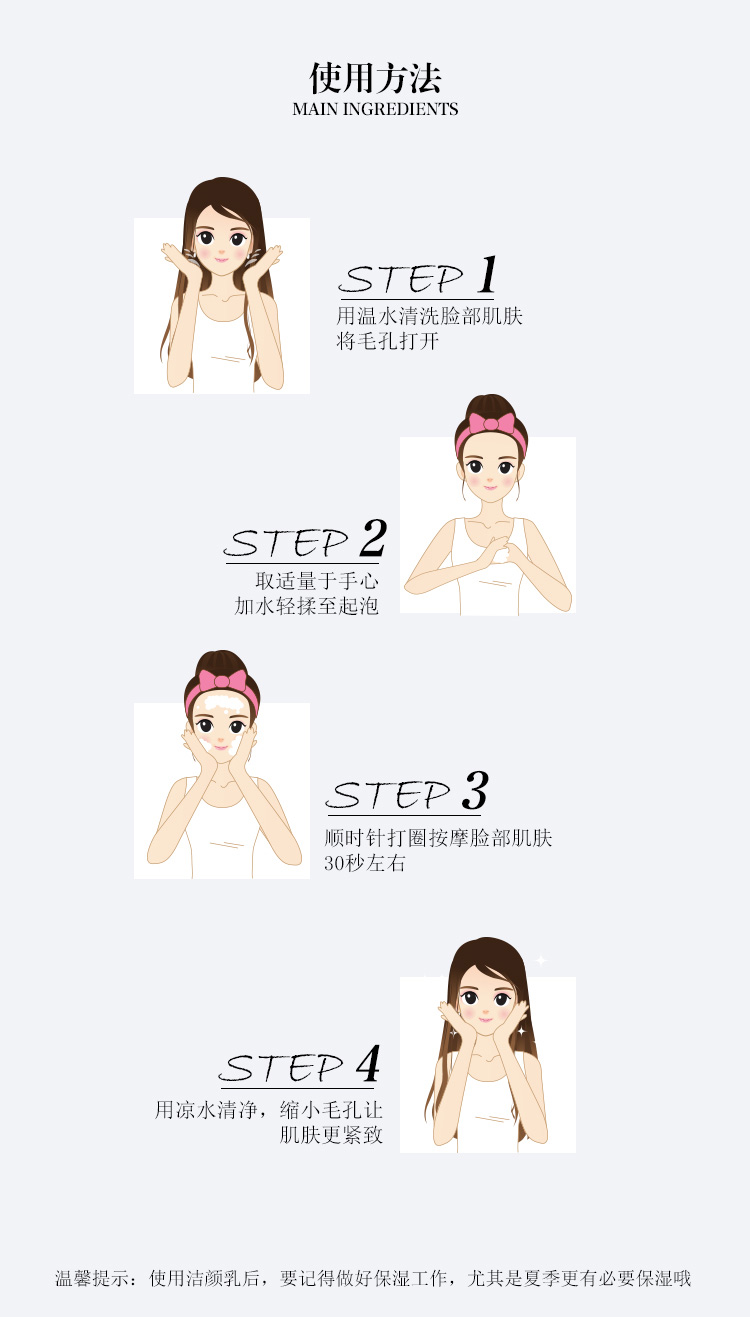 使用方法
MAIN INGREDIENTS

STEP 1
用温水清洗脸部肌肤
将毛孔打开

STEP 2
取适量于手心
加水轻揉至起泡

STEP 3
顺时针打圈按摩脸部肌肤
30秒左右

STEP 4
用凉水清净，缩小毛孔让
肌肤更紧致

温馨提示：使用洁颜乳后，要记得做好保湿工作，尤其是夏季更有必要保湿哦